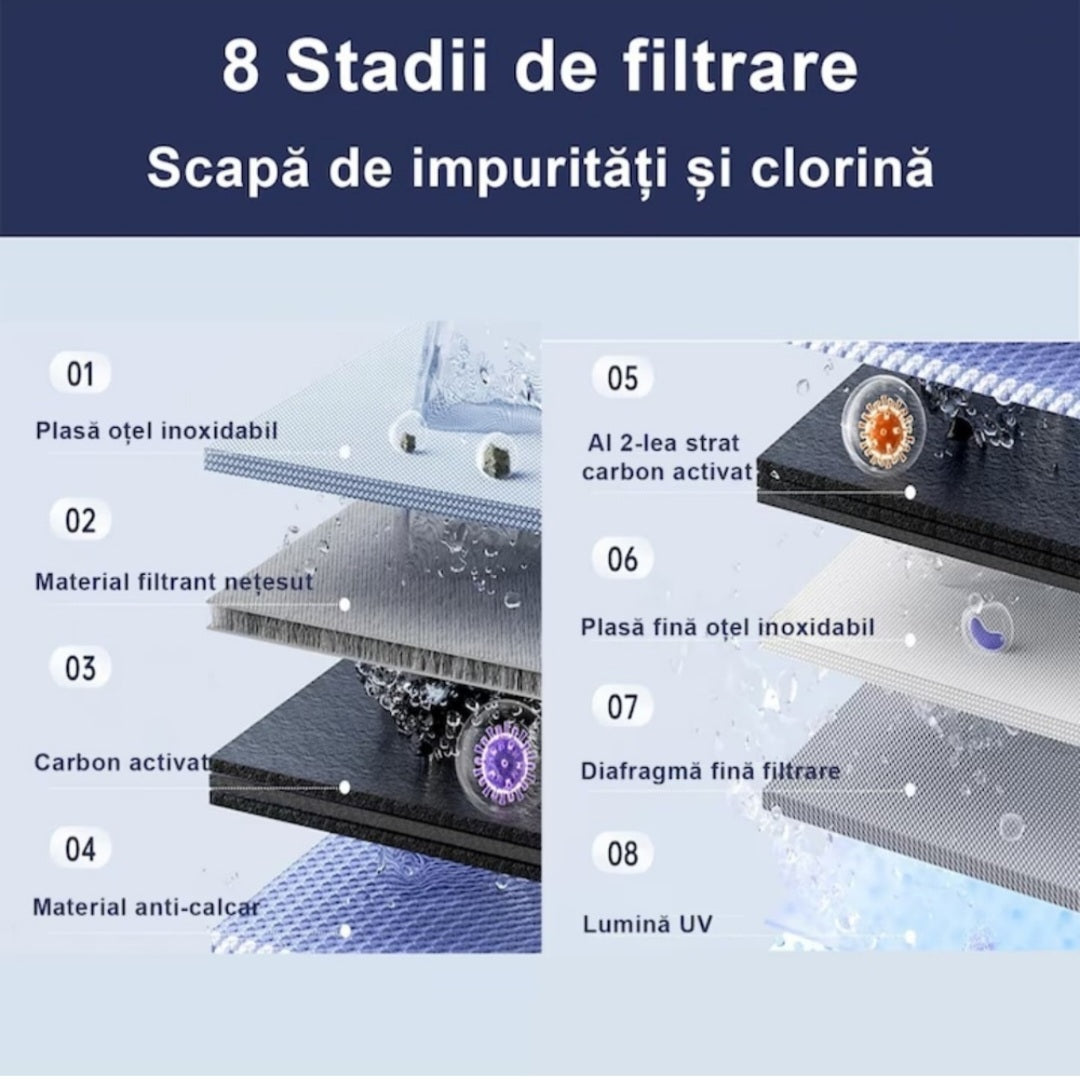 8 Stadii de filtrare
Scapă de impurități și clorină

01
Plasă oțel inoxidabil

02
Material filtrant nețesut

03
Carbon activat

04
Material anti-calcar

05
Al 2-lea strat carbon activat

06
Plasă fină oțel inoxidabil

07
Diafragmă fină filtrare

08
Lumină UV