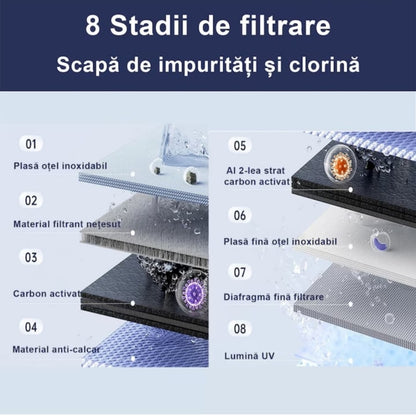 8 Stadii de filtrare
Scapă de impurități și clorină

01
Plasă oțel inoxidabil

02
Material filtrant nețesut

03
Carbon activat

04
Material anti-calcar

05
Al 2-lea strat carbon activat

06
Plasă fină oțel inoxidabil

07
Diafragmă fină filtrare

08
Lumină UV